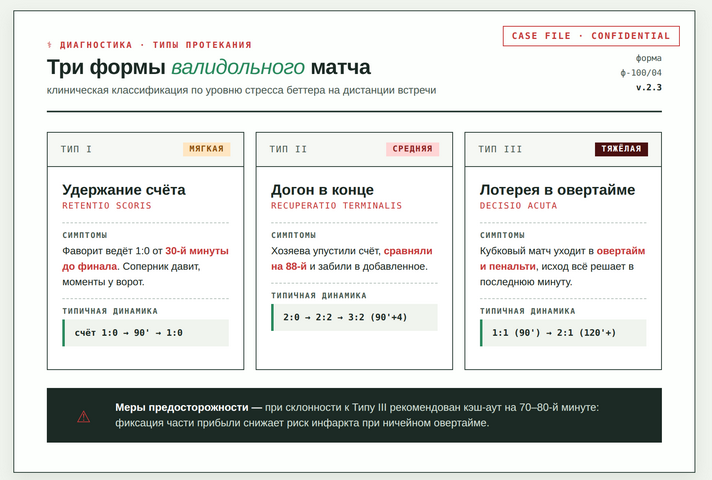 ⚕ ДИАГНОСТИКА · ТИПЫ ПРОТЕКАНИЯ

Три формы валидольного матча

клиническая классификация по уровню стресса беттера на дистанции встречи

CASE FILE · CONFIDENTIAL

форма
ф-100/04
v.2.3

ТИП I
МЯГКАЯ

Удержание счёта
RETENTIO SCORIS

СИМПТОМЫ
Фаворит ведёт 1:0 от 30-й минуты до финала. Соперник давит, моменты у ворот.

ТИПИЧНАЯ ДИНАМИКА
счёт 1:0 → 90' → 1:0

ТИП II
СРЕДНЯЯ

Догон в конце
RECUPERATIO TERMINALIS

СИМПТОМЫ
Хозяева упустили счёт, сравняли на 88-й и забили в добавленное.

ТИПИЧНАЯ ДИНАМИКА
2:0 → 2:2 → 3:2 (90'+4)

ТИП III
ТЯЖЁЛАЯ

Лотерея в овертайме
DECISIO ACUTA

СИМПТОМЫ
Кубковый матч уходит в овертайм и пенальти, исход всё решает в последнюю минуту.

ТИПИЧНАЯ ДИНАМИКА
1:1 (90') → 2:1 (120'+)

⚠

Меры предосторожности — при склонности к Типу III рекомендован кэш-аут на 70–80-й минуте: фиксация части прибыли снижает риск инфаркта при ничейном овертайме.